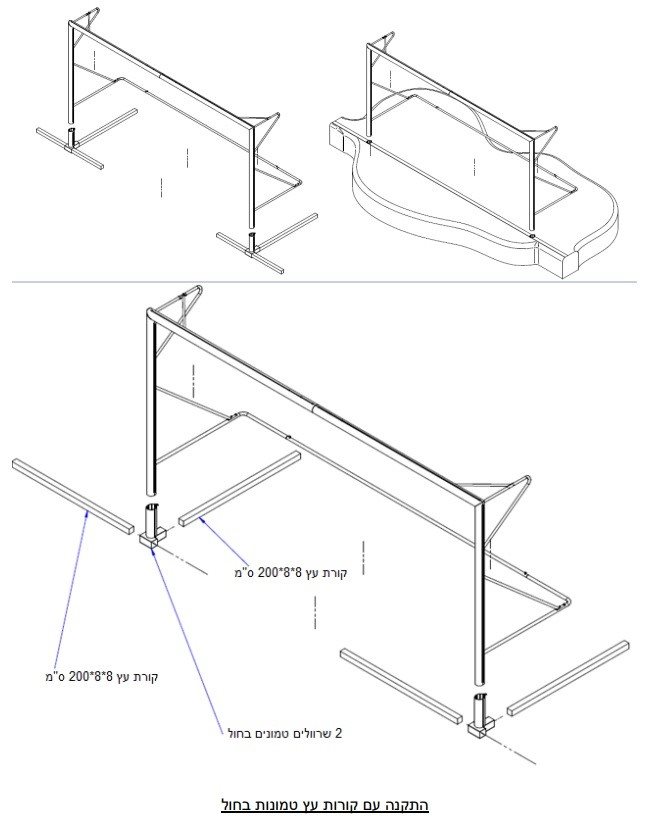 קורת עץ 8*8*200 ס"מ

קורת עץ 8*8*200 ס"מ

2 שרוולים טמונים בחול

התקנה עם קורות עץ טמונות בחול