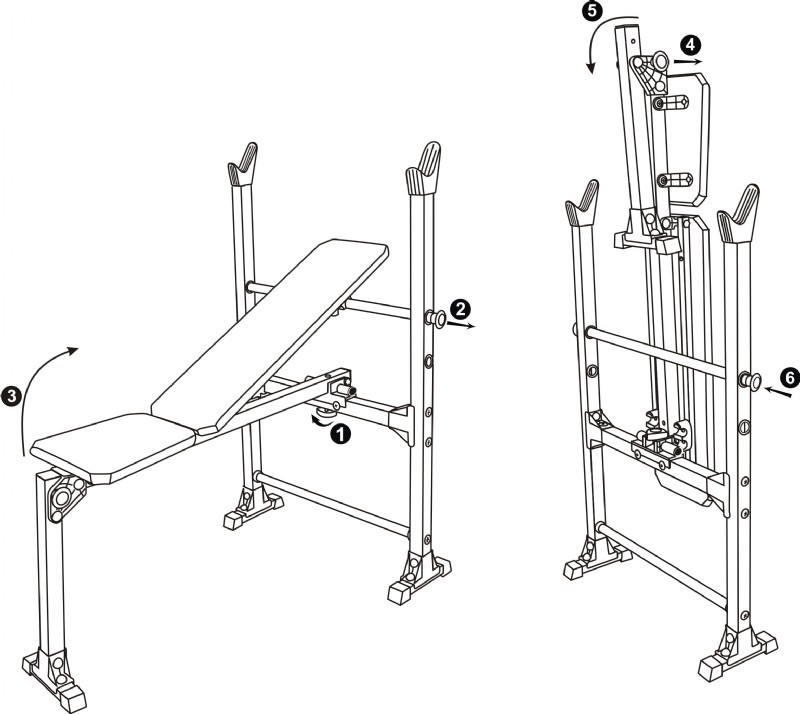 5
4
2
3
1
6