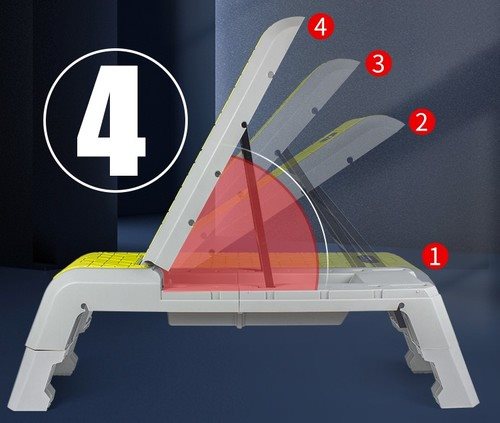 4

4

3

2

1