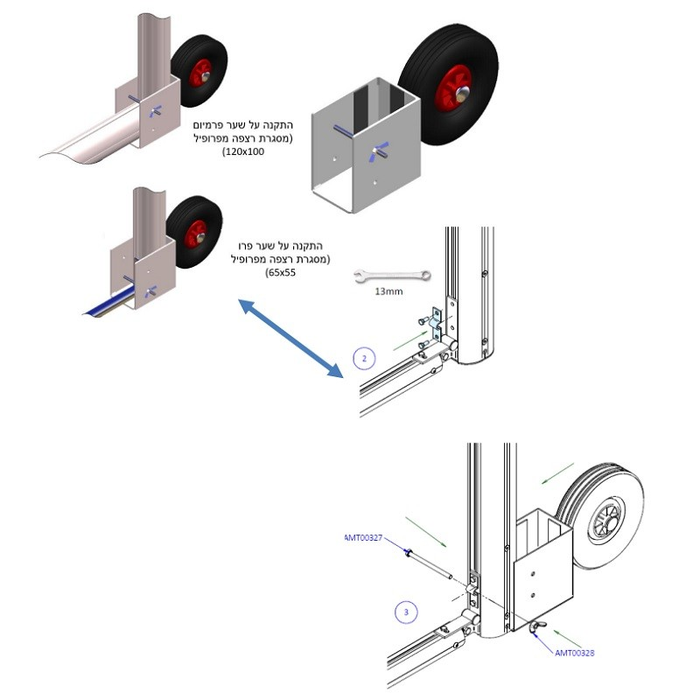 התקנה על שער פרמיום
(מסגרת רצפה מפרופיל
(120x100

התקנה על שער פרו
(מסגרת רצפה מפרופיל
(65x55

13mm

2

AMT00327

3

AMT00328