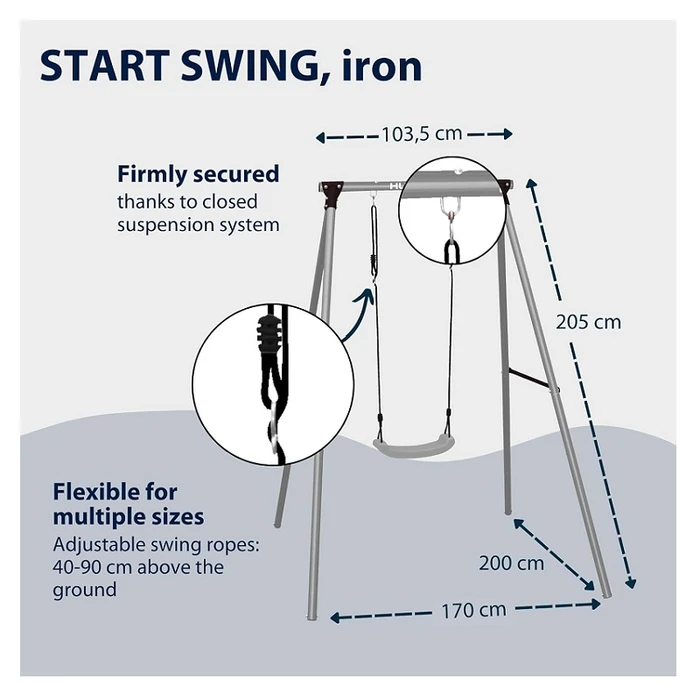 START SWING, iron

103,5 cm

Firmly secured
thanks to closed suspension system

HU

205 cm

Flexible for multiple sizes
Adjustable swing ropes: 40-90 cm above the ground

200 cm

170 cm